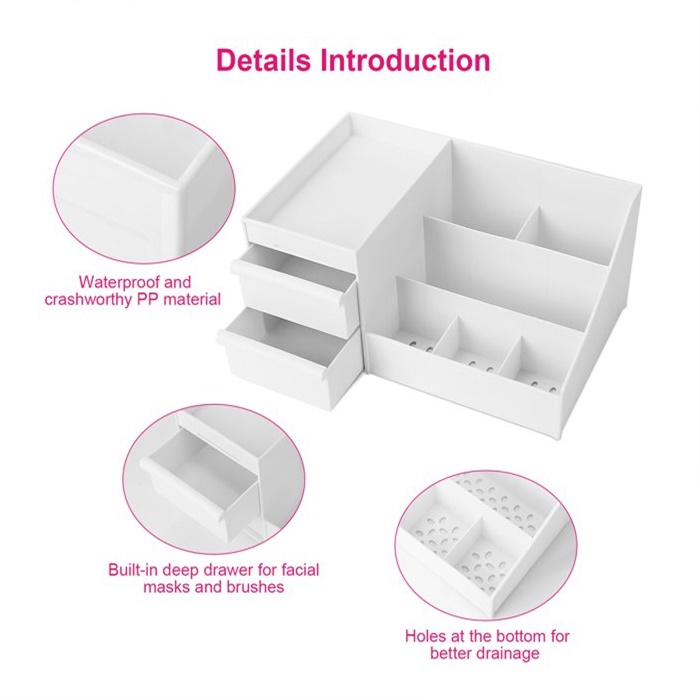 Details Introduction

Waterproof and crashworthy PP material

Built-in deep drawer for facial masks and brushes

Holes at the bottom for better drainage